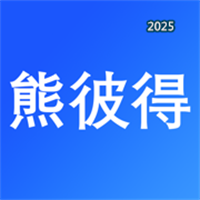 2025

熊彼得